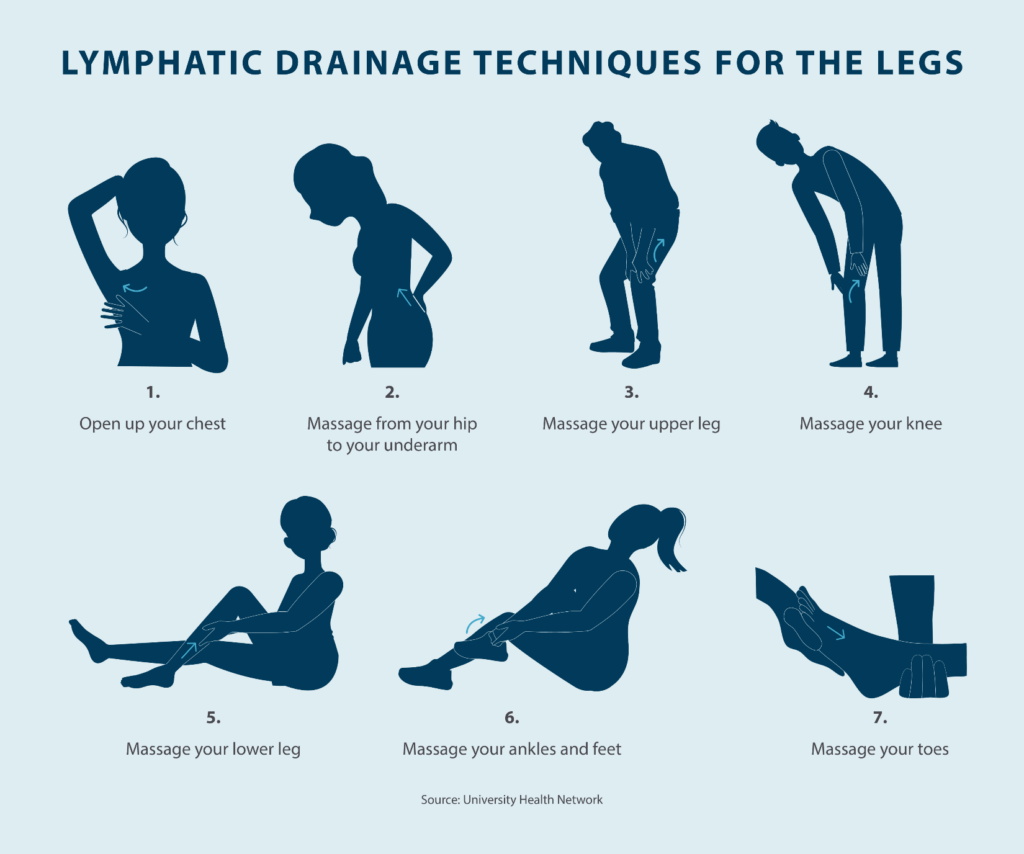 LYMPHATIC DRAINAGE TECHNIQUES FOR THE LEGS

1.
Open up your chest

2.
Massage from your hip to your underarm

3.
Massage your upper leg

4.
Massage your knee

5.
Massage your lower leg

6.
Massage your ankles and feet

7.
Massage your toes

Source: University Health Network